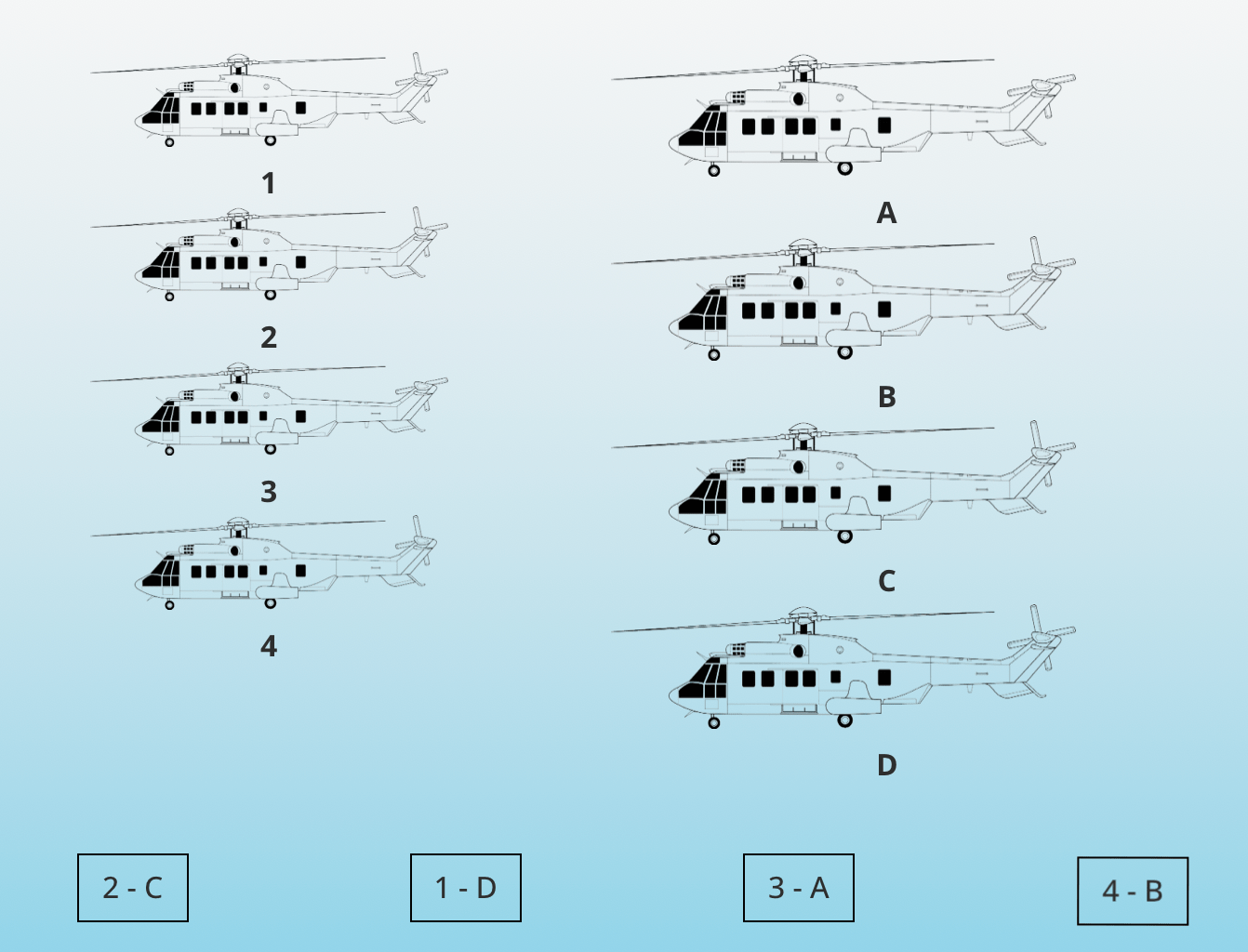 1

2

3

4

A

B

C

D

2 - C

1 - D

3 - A

4 - B